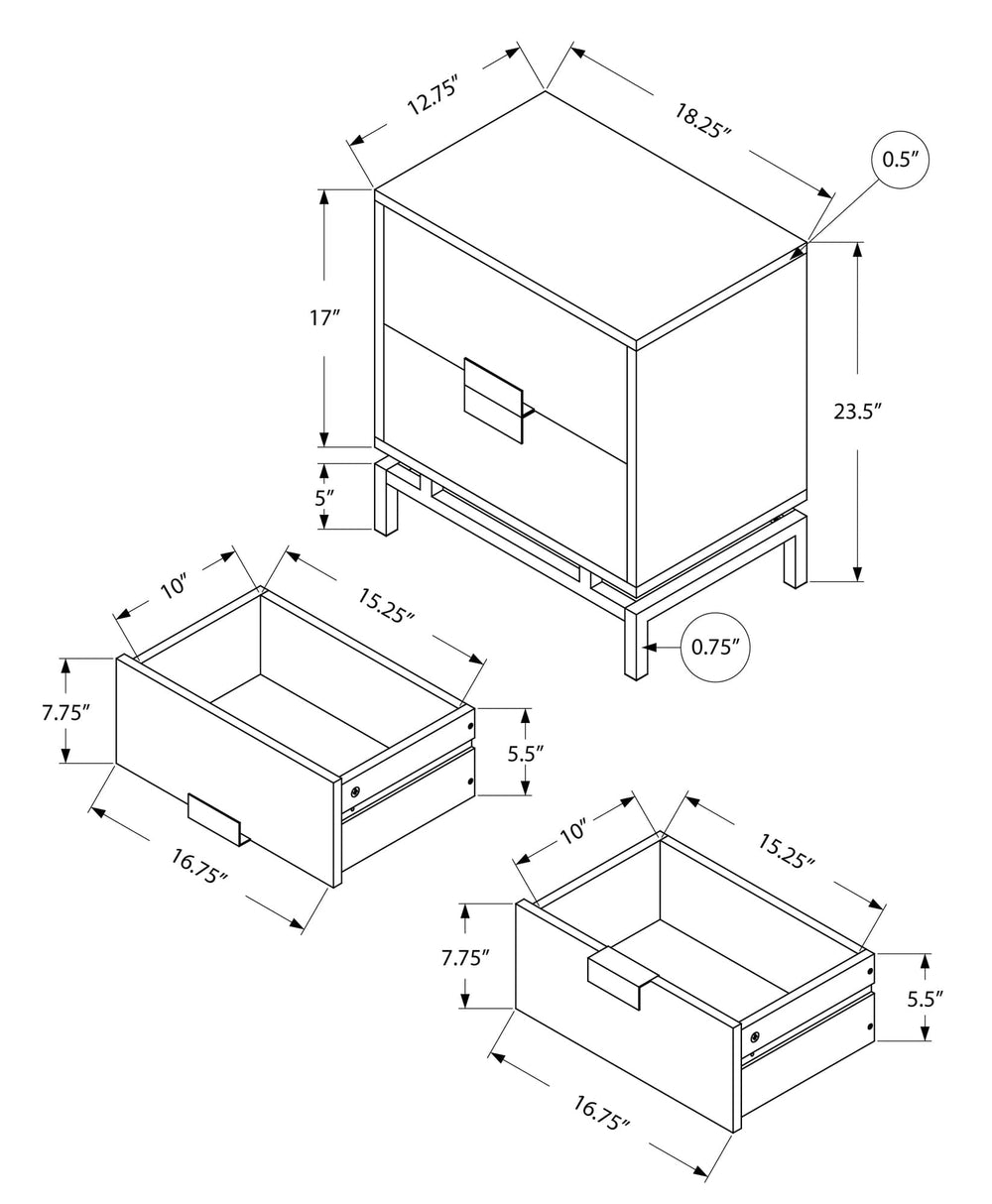 12.75″
18.25″
0.5″
17″
23.5″
5″
0.75″
10″
15.25″
7.75″
5.5″
16.75″
10″
15.25″
7.75″
5.5″
16.75″