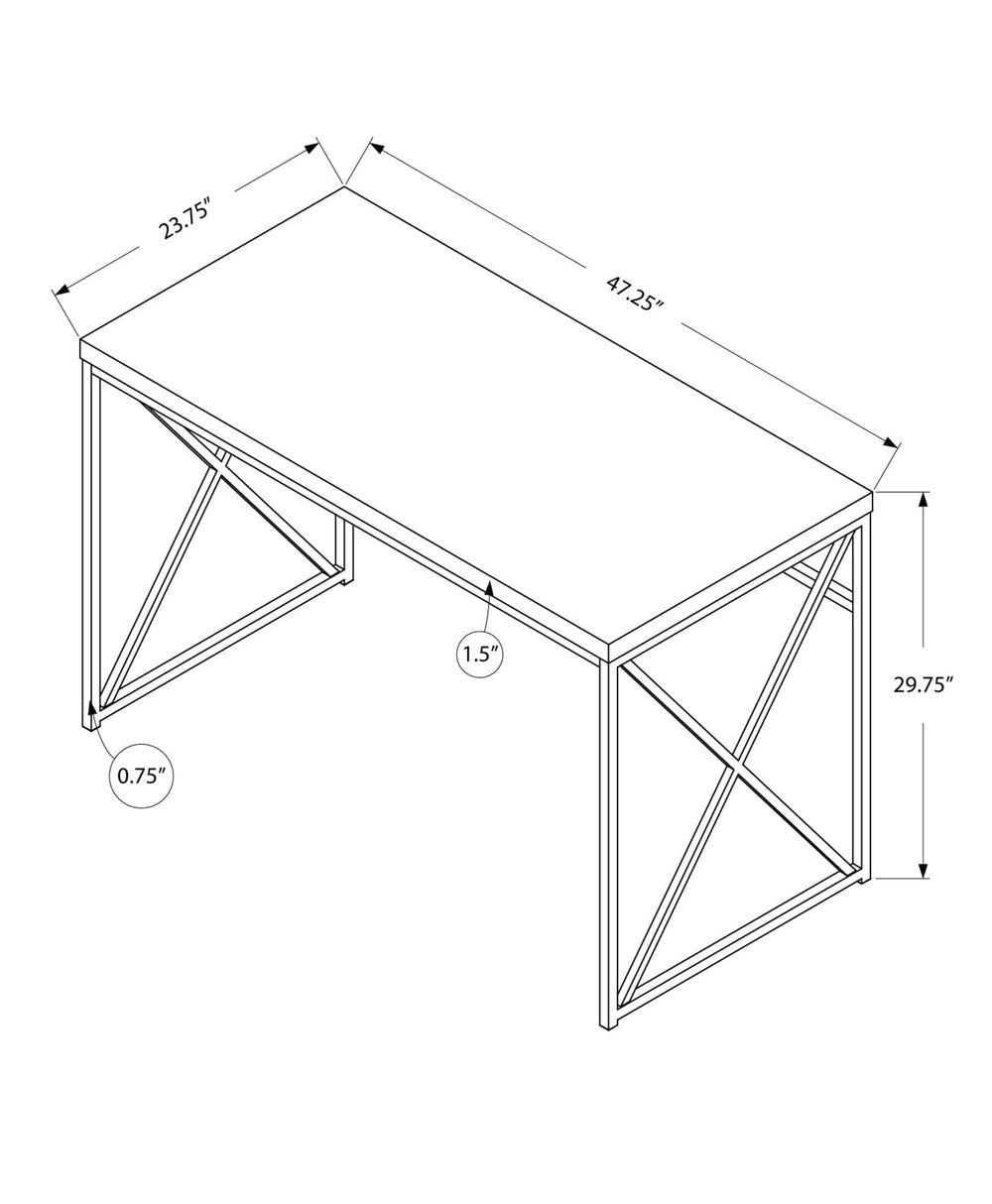 23.75"

47.25"

1.5"

29.75"

0.75"