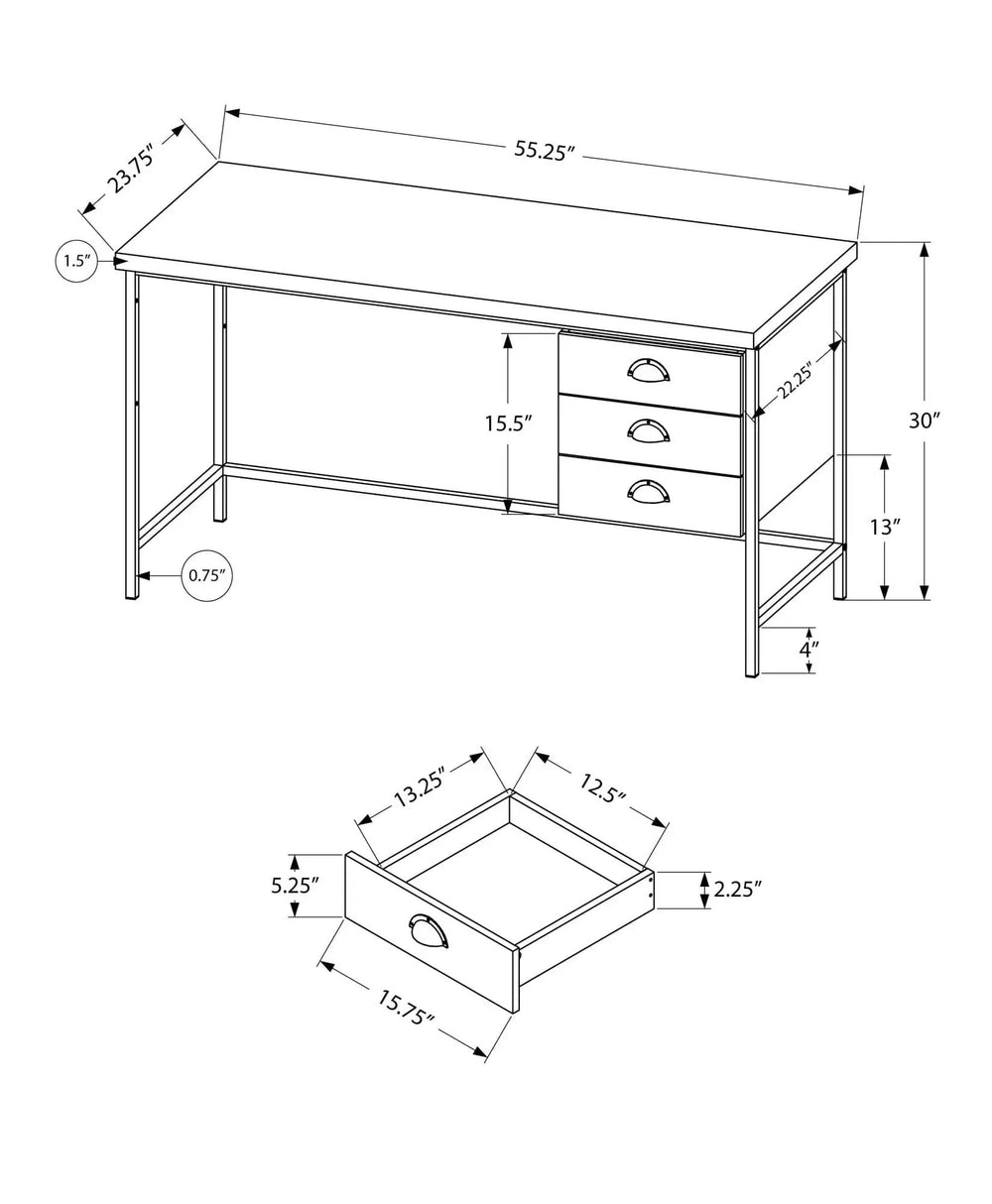 23.75″
55.25″
1.5″
15.5″
22.25″
30″
13″
0.75″
4″
13.25″
12.5″
5.25″
2.25″
15.75″