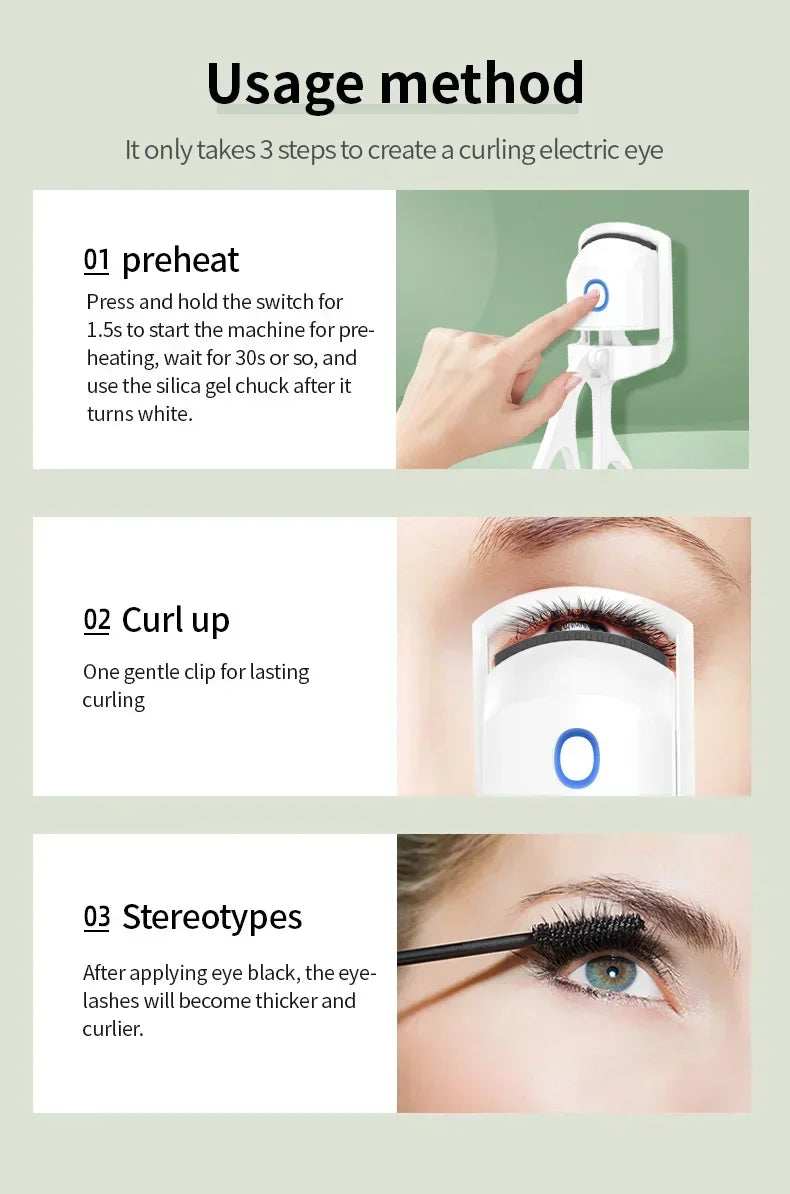 Usage method

It only takes 3 steps to create a curling electric eye

01 preheat

Press and hold the switch for 1.5s to start the machine for preheating, wait for 30s or so, and use the silica gel chuck after it turns white.

02 Curl up

One gentle clip for lasting curling

03 Stereotypes

After applying eye black, the eyelashes will become thicker and curlier.