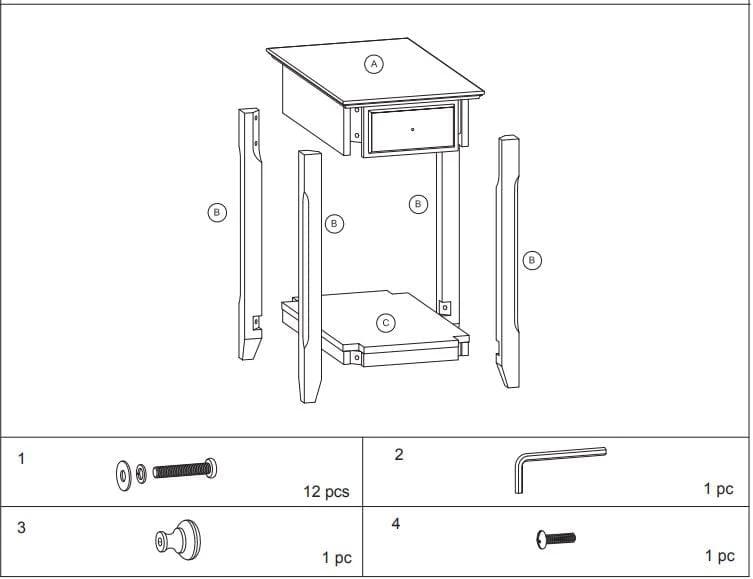 A

B

B

B

B

C

| 1 12 pcs | 2 1 pc |
|---|---|
| 3 1 pc | 4 1 pc |