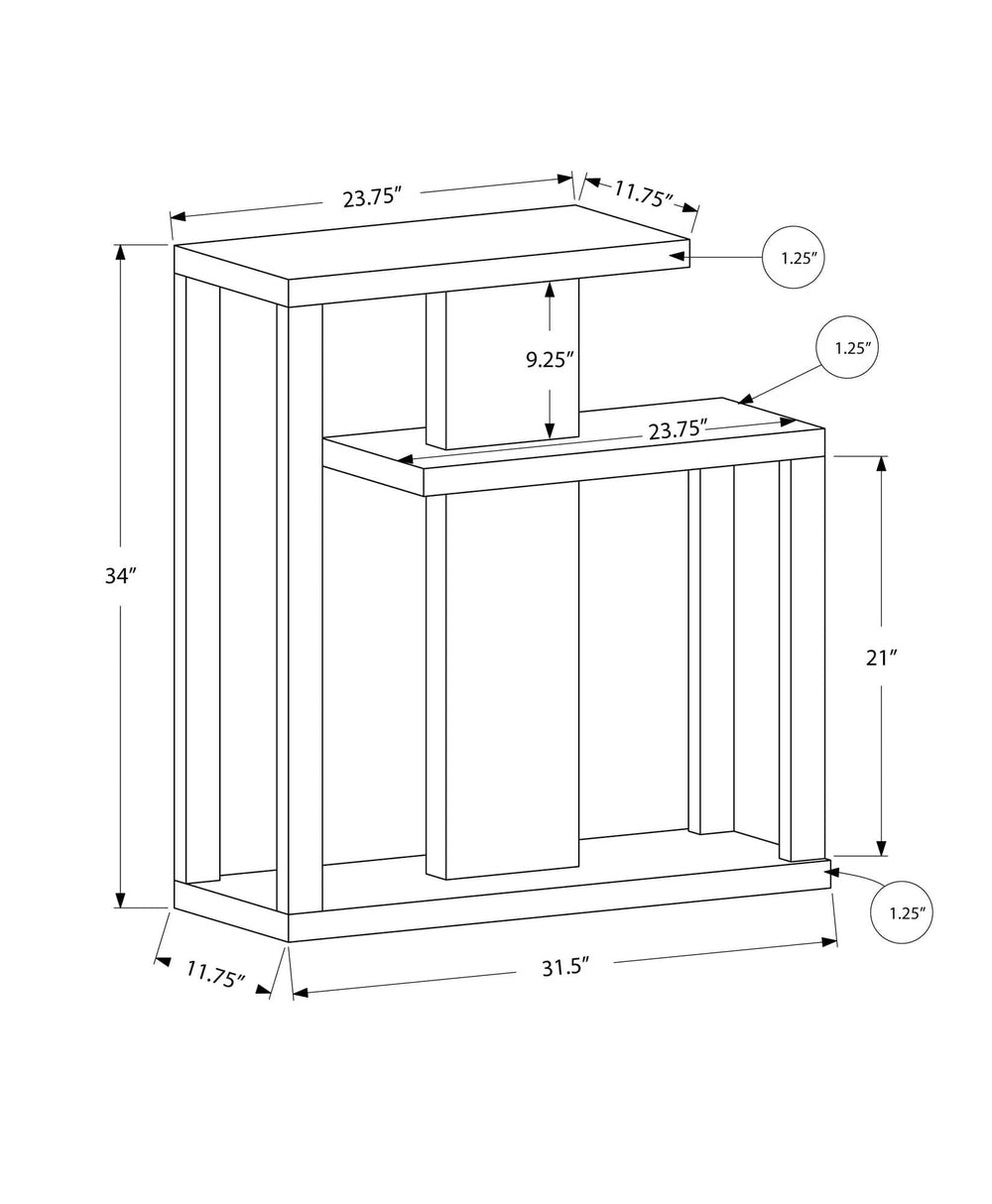 23.75″
11.75″
1.25″
1.25″
9.25″
23.75″
34″
21″
1.25″
11.75″
31.5″