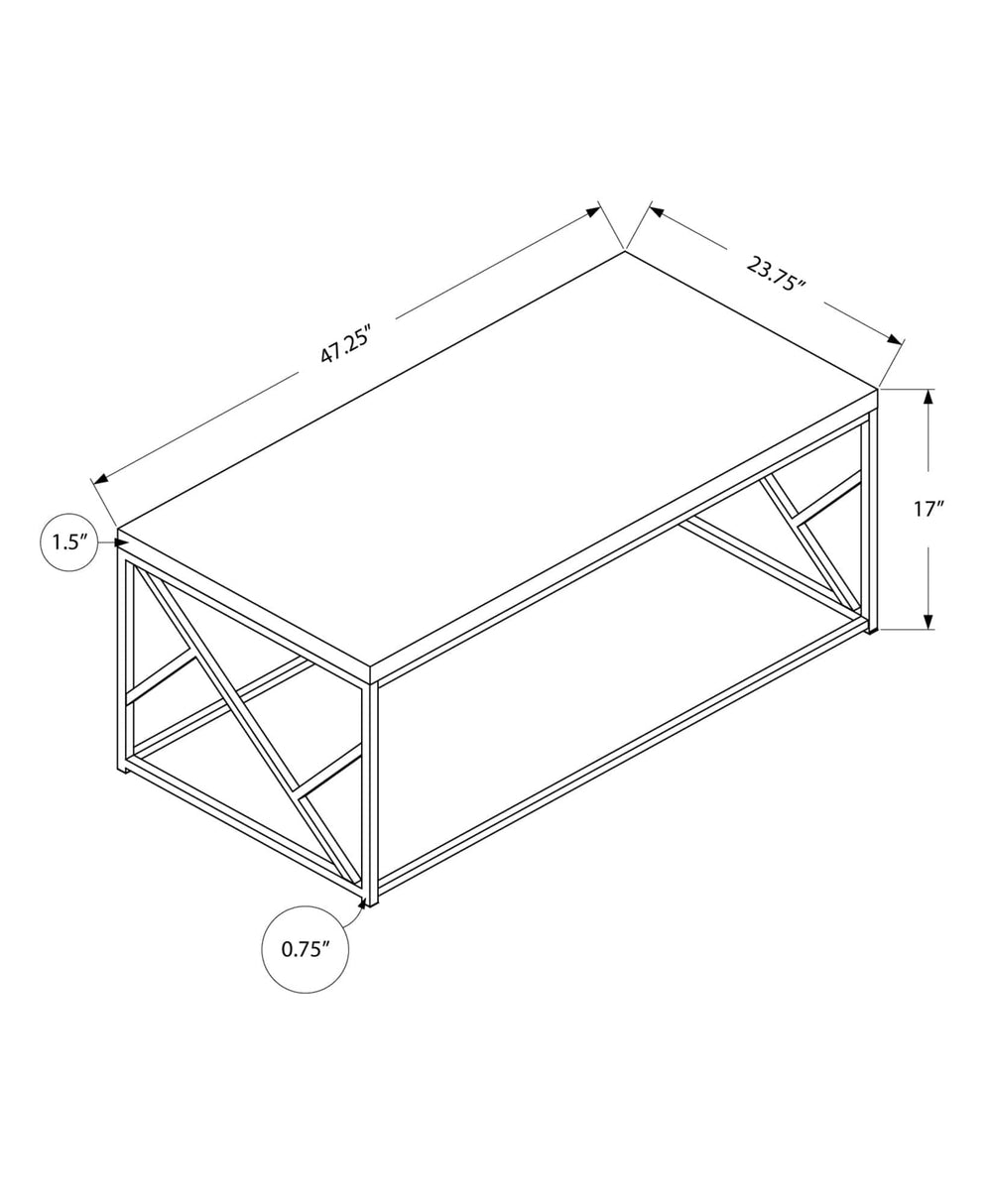 47.25"

23.75"

17"

1.5"

0.75"