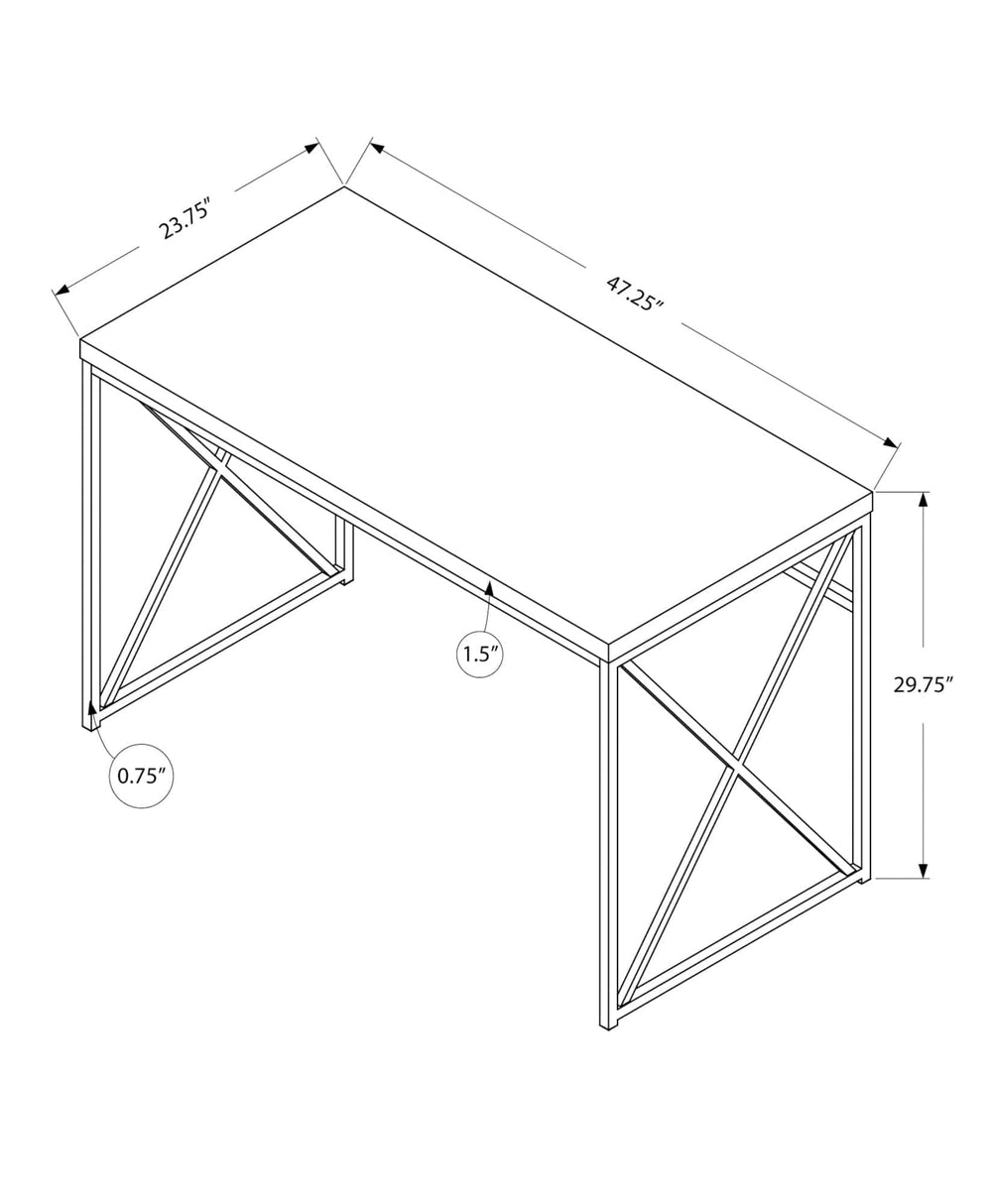 23.75"

47.25"

1.5"

29.75"

0.75"