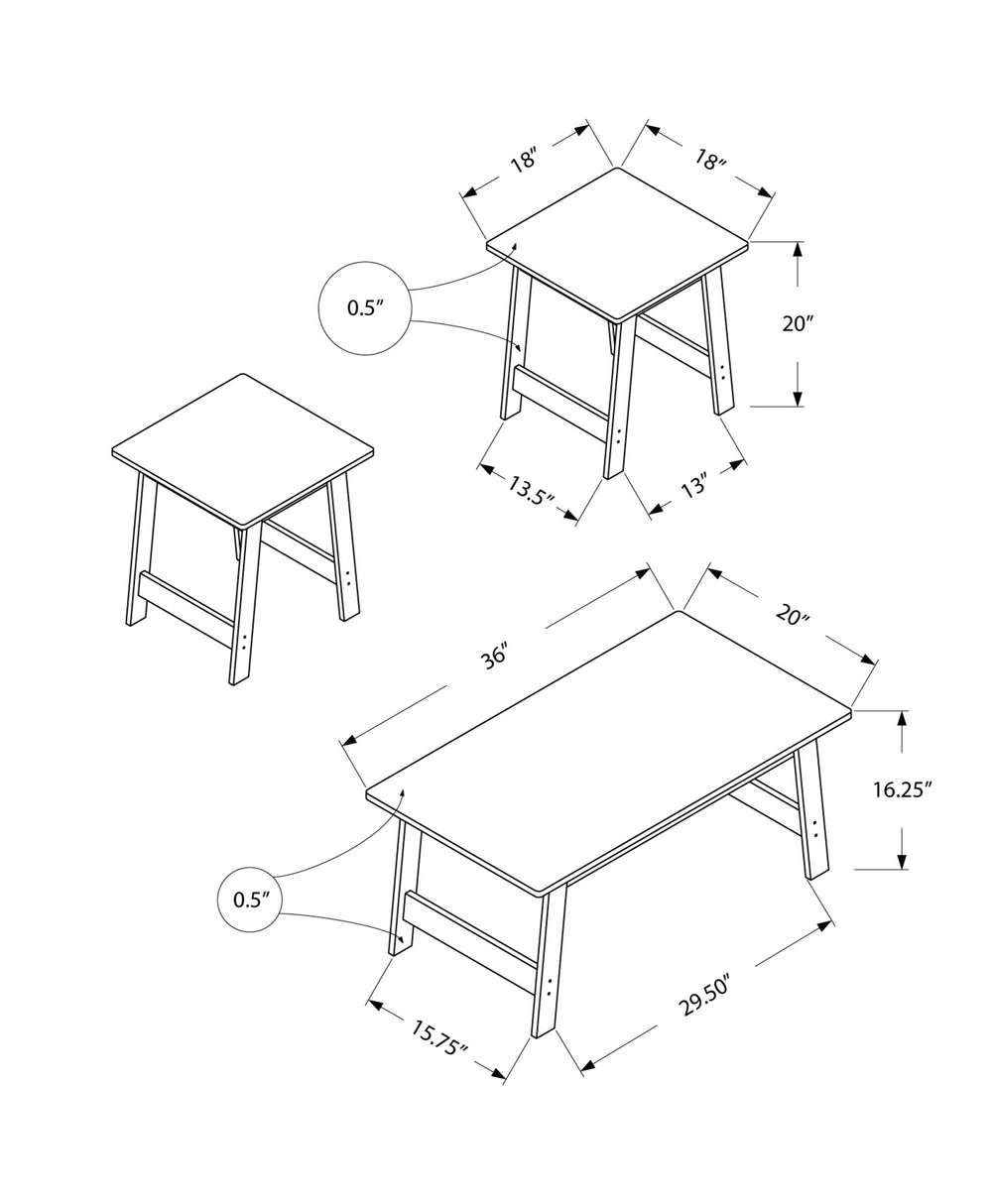 18″
18″
0.5″
20″
13.5″
13″
36″
20″
16.25″
0.5″
15.75″
29.50″